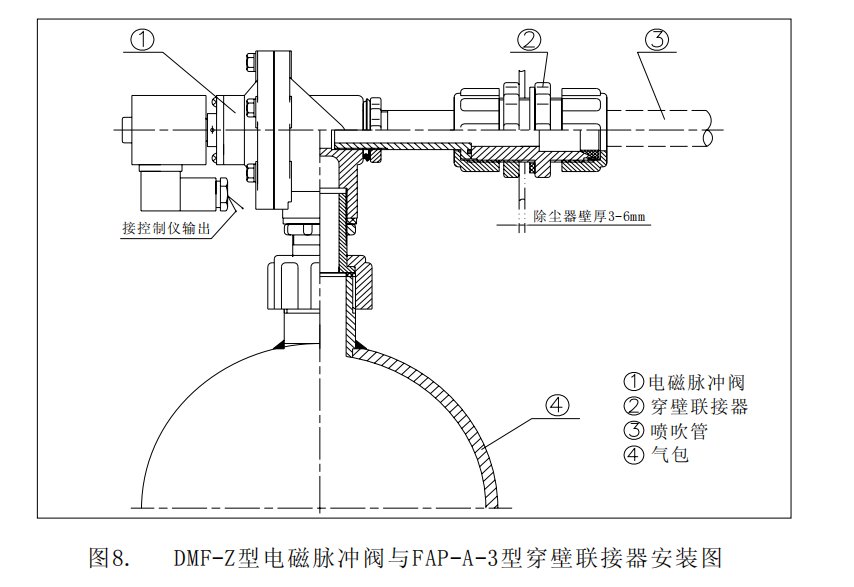 ①

②

③

接控制仪输出

除尘器壁厚3-6mm

④

①电磁脉冲阀
②穿壁联接器
③喷吹管
④气包

图8.　DMF-Z型电磁脉冲阀与FAP-A-3型穿壁联接器安装图