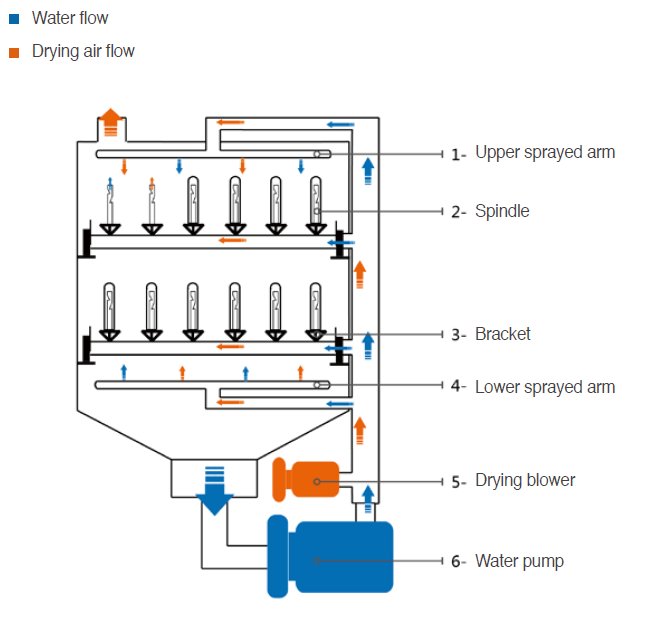 Water flow

Drying air flow

1- Upper sprayed arm

2- Spindle

3- Bracket

4- Lower sprayed arm

5- Drying blower

6- Water pump