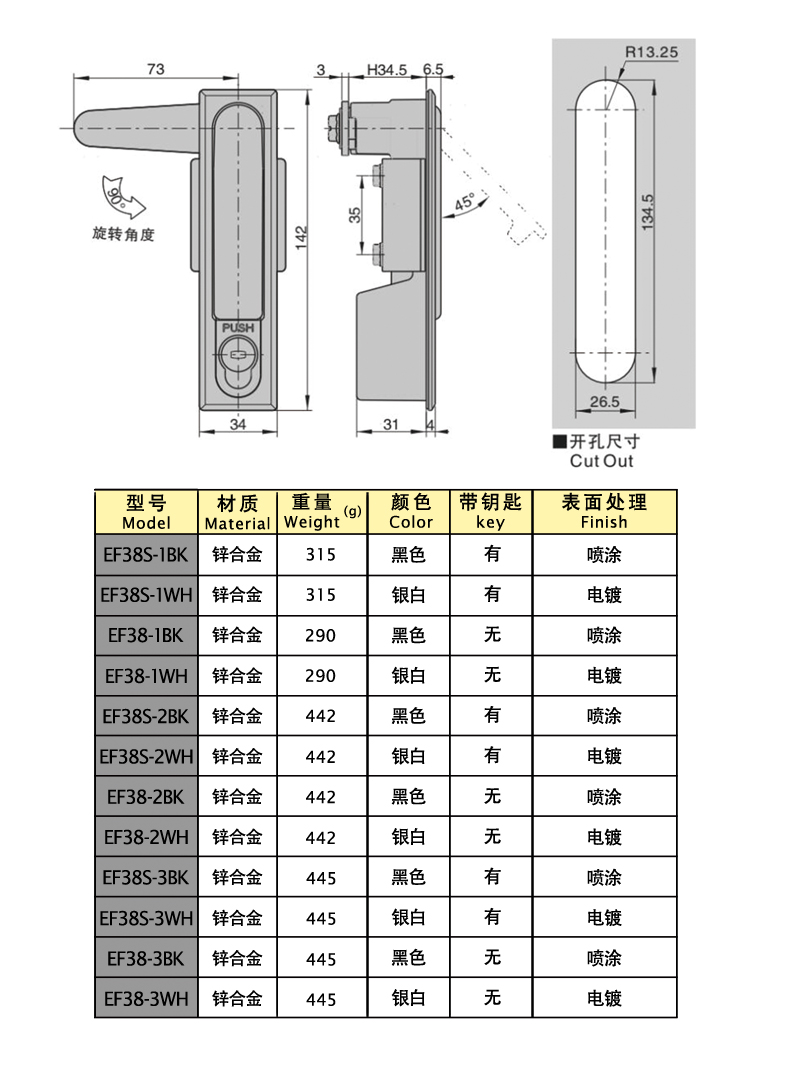 73

90°

旋转角度

PUSH

142

34

3 H34.5 6.5

35

45°

31 4

R13.25

134.5

26.5

■开孔尺寸
Cut Out

| 型号 Model | 材质 Material | 重量 Weight (g) | 颜色 Color | 带钥匙 key | 表面处理 Finish |
|---|---|---|---|---|---|
| EF38S-1BK | 锌合金 | 315 | 黑色 | 有 | 喷涂 |
| EF38S-1WH | 锌合金 | 315 | 银白 | 有 | 电镀 |
| EF38-1BK | 锌合金 | 290 | 黑色 | 无 | 喷涂 |
| EF38-1WH | 锌合金 | 290 | 银白 | 无 | 电镀 |
| EF38S-2BK | 锌合金 | 442 | 黑色 | 有 | 喷涂 |
| EF38S-2WH | 锌合金 | 442 | 银白 | 有 | 电镀 |
| EF38-2BK | 锌合金 | 442 | 黑色 | 无 | 喷涂 |
| EF38-2WH | 锌合金 | 442 | 银白 | 无 | 电镀 |
| EF38S-3BK | 锌合金 | 445 | 黑色 | 有 | 喷涂 |
| EF38S-3WH | 锌合金 | 445 | 银白 | 有 | 电镀 |
| EF38-3BK | 锌合金 | 445 | 黑色 | 无 | 喷涂 |
| EF38-3WH | 锌合金 | 445 | 银白 | 无 | 电镀 |