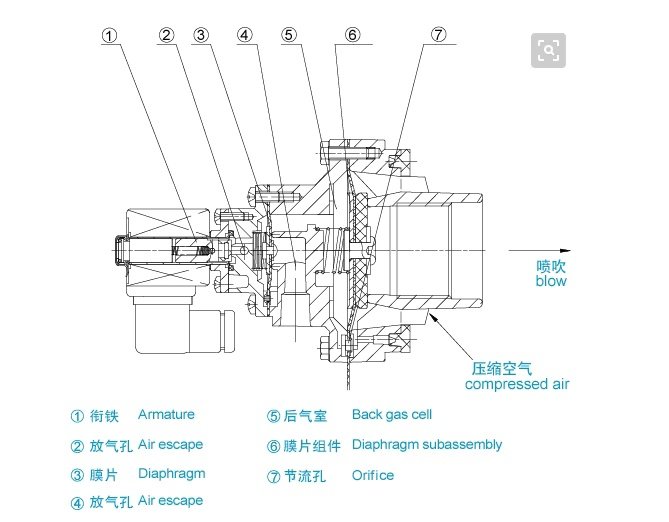 ①
②
③
④
⑤
⑥
⑦

喷吹
blow

压缩空气
compressed air

① 衔铁 Armature
② 放气孔 Air escape
③ 膜片 Diaphragm
④ 放气孔 Air escape

⑤ 后气室 Back gas cell
⑥ 膜片组件 Diaphragm subassembly
⑦ 节流孔 Orifice