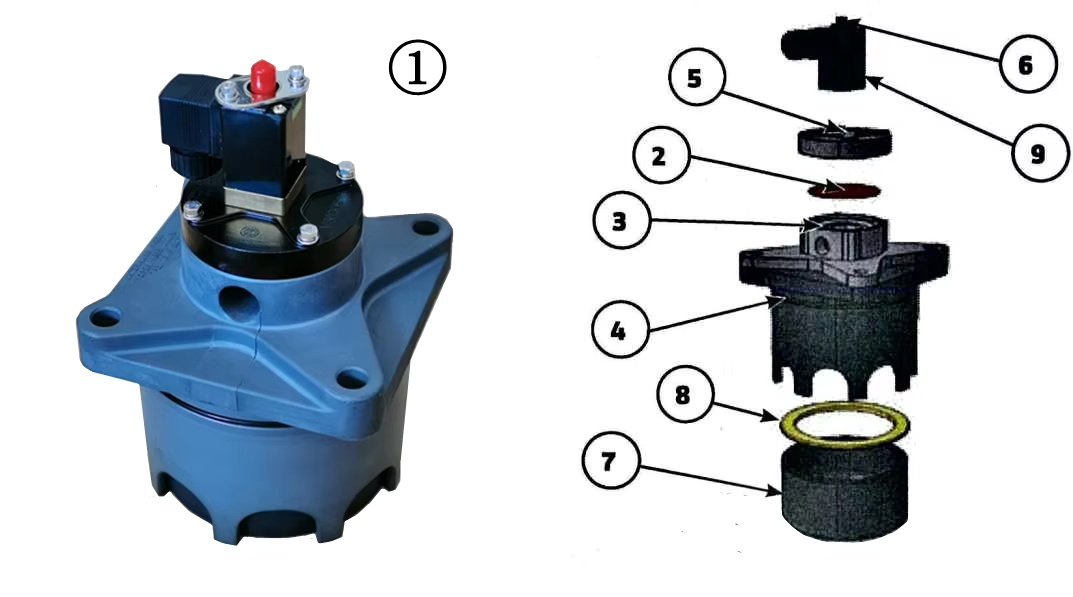 ①
6
5
9
2
3
4
8
7