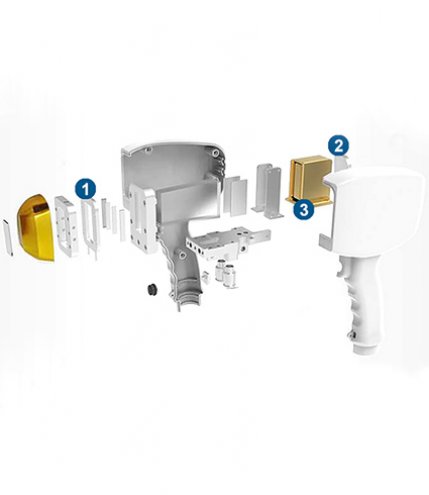 1

2

3