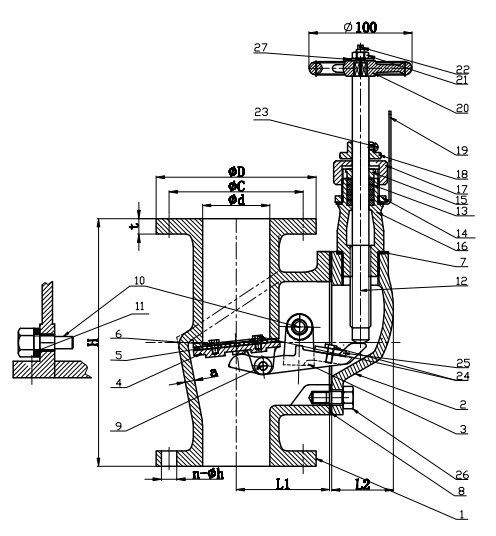 ø 100
27
22
21
20
23
19
18
17
15
13
14
16
7
12
øD
øC
ød
t
10
11
H
6
5
4
a
9
25
24
2
3
26
8
1
n-øh
L1
L2