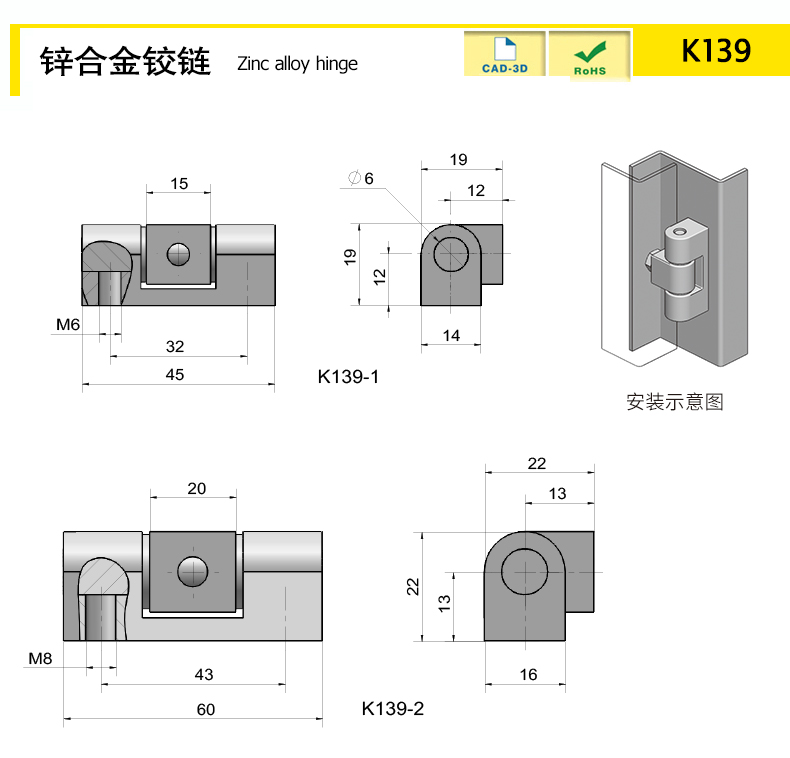 锌合金铰链 Zinc alloy hinge

CAD-3D

RoHS

K139

15

M6

32

45

$\varnothing 6$

19

12

19

12

14

K139-1

安装示意图

20

M8

43

60

22

13

22

13

16

K139-2