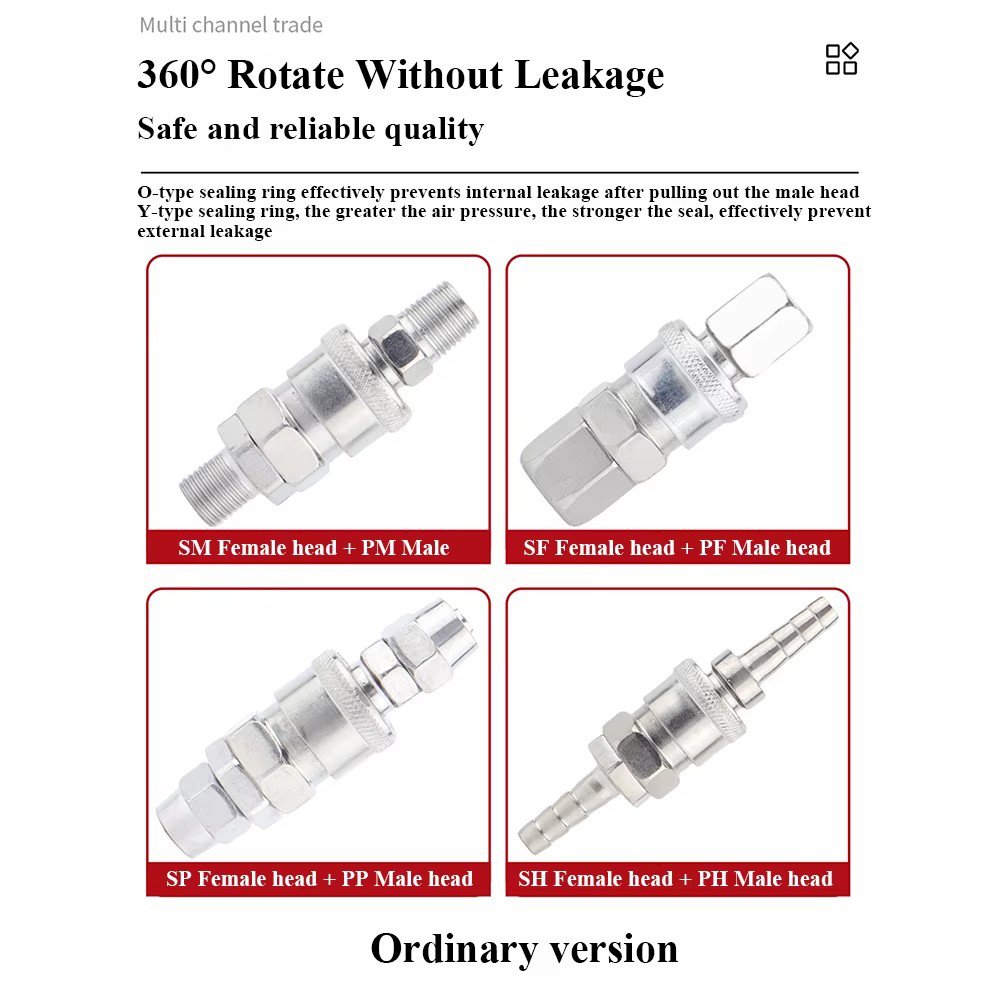 Multi channel trade

360° Rotate Without Leakage

Safe and reliable quality

O-type sealing ring effectively prevents internal leakage after pulling out the male head
Y-type sealing ring, the greater the air pressure, the stronger the seal, effectively prevent external leakage

SM Female head + PM Male

SF Female head + PF Male head

SP Female head + PP Male head

SH Female head + PH Male head

Ordinary version