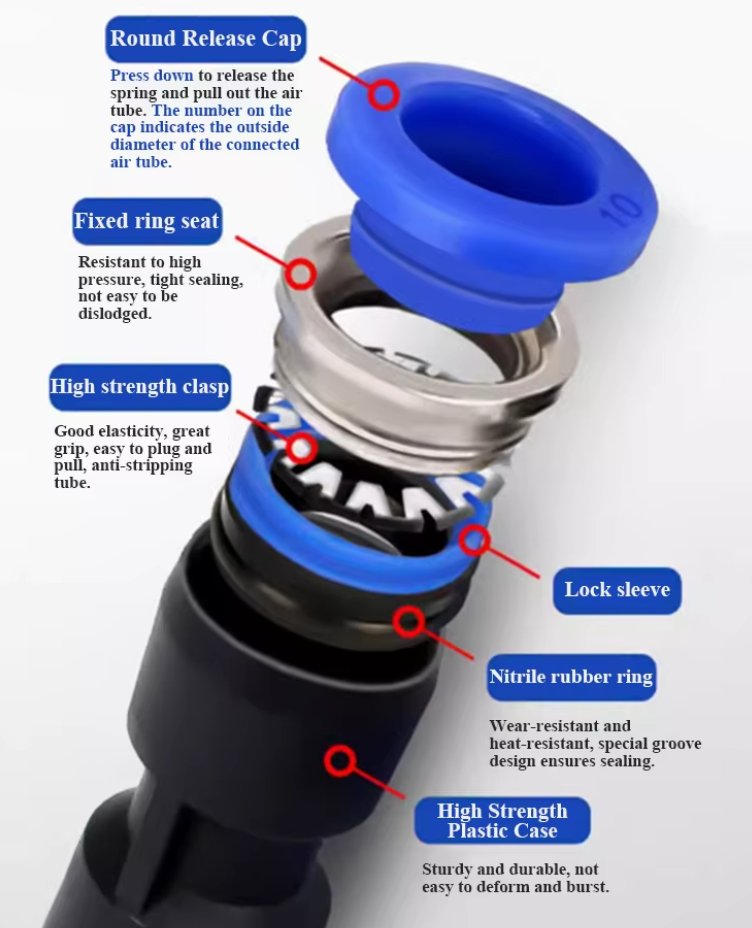 Round Release Cap

Press down to release the spring and pull out the air tube. The number on the cap indicates the outside diameter of the connected air tube.

10

Fixed ring seat

Resistant to high pressure, tight sealing, not easy to be dislodged.

High strength clasp

Good elasticity, great grip, easy to plug and pull, anti-stripping tube.

Lock sleeve

Nitrile rubber ring

Wear-resistant and heat-resistant, special groove design ensures sealing.

High Strength Plastic Case

Sturdy and durable, not easy to deform and burst.