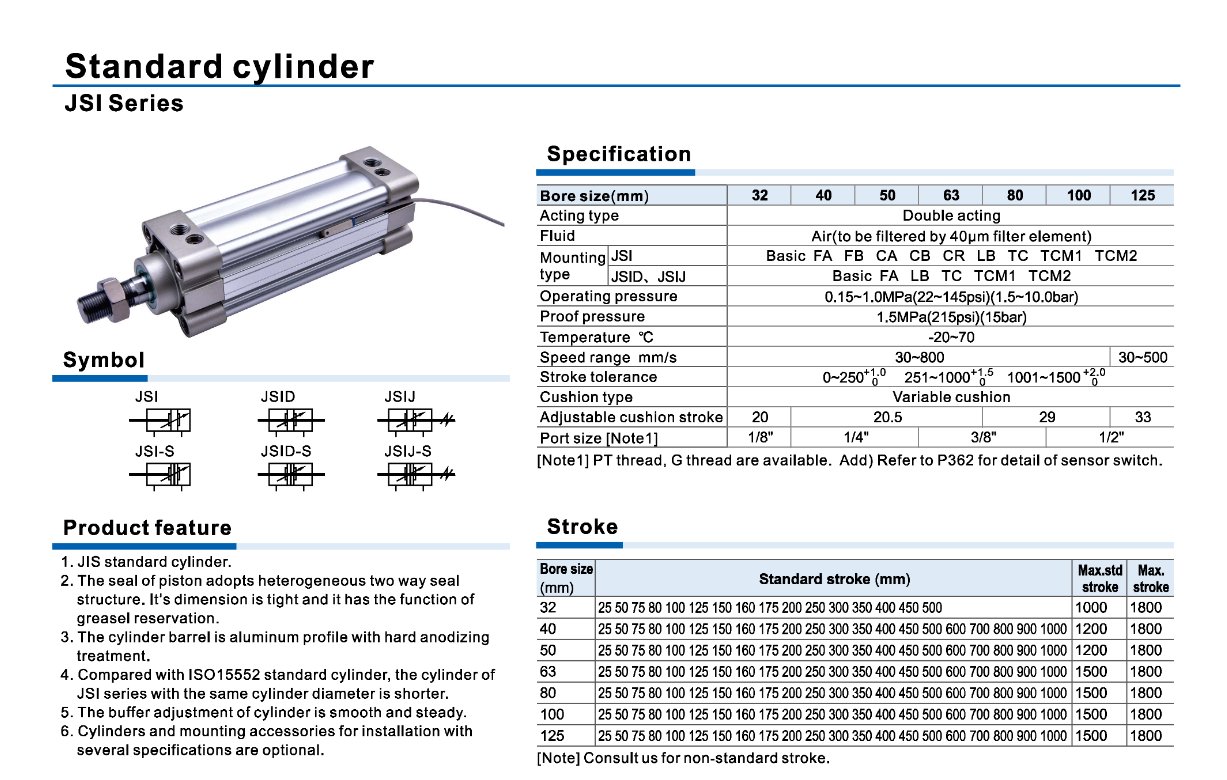 Standard cylinder
JSI Series

Symbol

JSI JSID JSIJ
JSI-S JSID-S JSIJ-S

Product feature

1. JIS standard cylinder.
2. The seal of piston adopts heterogeneous two way seal structure. It's dimension is tight and it has the function of greasel reservation.
3. The cylinder barrel is aluminum profile with hard anodizing treatment.
4. Compared with ISO15552 standard cylinder, the cylinder of JSI series with the same cylinder diameter is shorter.
5. The buffer adjustment of cylinder is smooth and steady.
6. Cylinders and mounting accessories for installation with several specifications are optional.

Specification

| Bore size(mm) | | 32 | 40 | 50 | 63 | 80 | 100 | 125 |
|---|---|---|---|---|---|---|---|---|
| Acting type | | Double acting | | | | | | |
| Fluid | | Air(to be filtered by 40μm filter element) | | | | | | |
| Mounting type | JSI | Basic FA FB CA CB CR LB TC TCM1 TCM2 | | | | | | |
| | JSID、JSIJ | Basic FA LB TC TCM1 TCM2 | | | | | | |
| Operating pressure | | 0.15~1.0MPa(22~145psi)(1.5~10.0bar) | | | | | | |
| Proof pressure | | 1.5MPa(215psi)(15bar) | | | | | | |
| Temperature ℃ | | -20~70 | | | | | | |
| Speed range mm/s | | 30~800 | | | | | | 30~500 |
| Stroke tolerance | | $0\sim250^{+1.0}_{0}$ $251\sim1000^{+1.5}_{0}$ $1001\sim1500^{+2.0}_{0}$ | | | | | | |
| Cushion type | | Variable cushion | | | | | | |
| Adjustable cushion stroke | | 20 | 20.5 | | | 29 | | 33 |
| Port size [Note1] | | 1/8" | 1/4" | | 3/8" | | 1/2" | |

[Note1] PT thread, G thread are available. Add) Refer to P362 for detail of sensor switch.

Stroke

| Bore size (mm) | Standard stroke (mm) | Max.std stroke | Max. stroke |
|---|---|---|---|
| 32 | 25 50 75 80 100 125 150 160 175 200 250 300 350 400 450 500 | 1000 | 1800 |
| 40 | 25 50 75 80 100 125 150 160 175 200 250 300 350 400 450 500 600 700 800 900 1000 | 1200 | 1800 |
| 50 | 25 50 75 80 100 125 150 160 175 200 250 300 350 400 450 500 600 700 800 900 1000 | 1200 | 1800 |
| 63 | 25 50 75 80 100 125 150 160 175 200 250 300 350 400 450 500 600 700 800 900 1000 | 1500 | 1800 |
| 80 | 25 50 75 80 100 125 150 160 175 200 250 300 350 400 450 500 600 700 800 900 1000 | 1500 | 1800 |
| 100 | 25 50 75 80 100 125 150 160 175 200 250 300 350 400 450 500 600 700 800 900 1000 | 1500 | 1800 |
| 125 | 25 50 75 80 100 125 150 160 175 200 250 300 350 400 450 500 600 700 800 900 1000 | 1500 | 1800 |

[Note] Consult us for non-standard stroke.