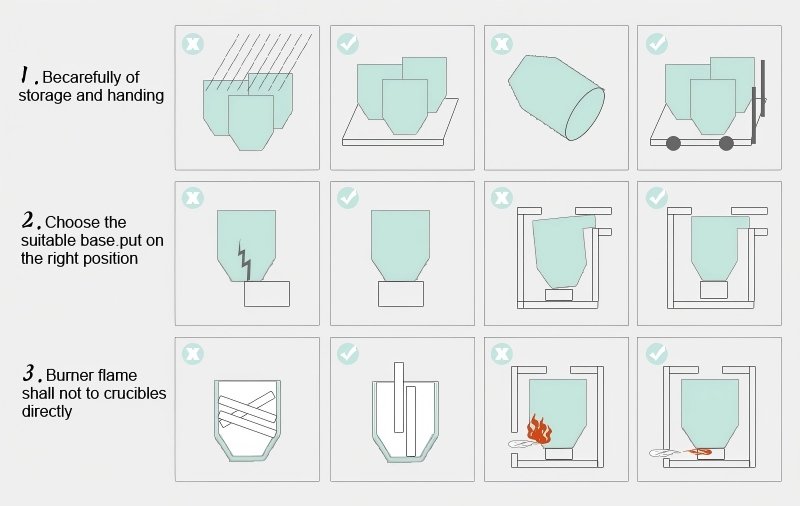 1. Becarefully of storage and handing

2. Choose the suitable base.put on the right position

3. Burner flame shall not to crucibles directly